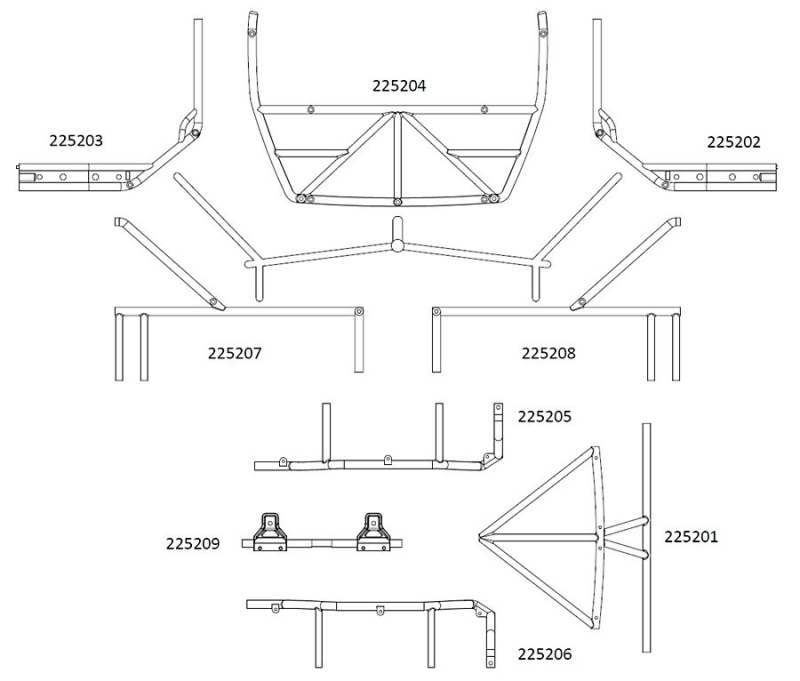 225204

225203

225202

225207

225208

225205

225209

225201

225206